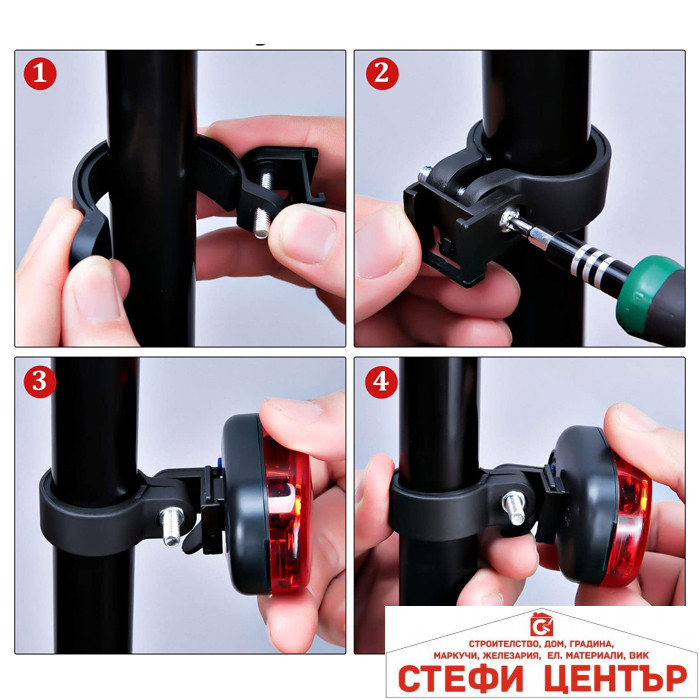 1

2

3

4

СТРОИТЕЛСТВО, ДОМ, ГРАДИНА, МАРКУЧИ, ЖЕЛЕЗАРИЯ, ЕЛ. МАТЕРИАЛИ, ВИК

СТЕФИ ЦЕНТЪР