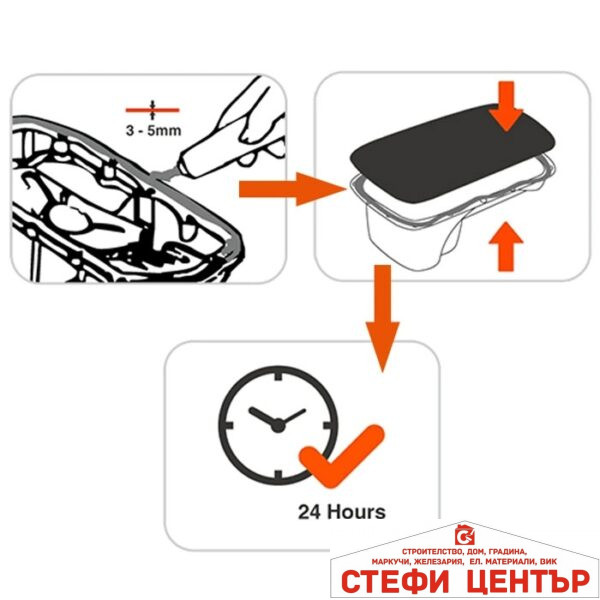 3 - 5mm

24 Hours

СТРОИТЕЛСТВО, ДОМ, ГРАДИНА, МАРКУЧИ, ЖЕЛЕЗАРИЯ, ЕЛ. МАТЕРИАЛИ, ВИК

СТЕФИ ЦЕНТЪР