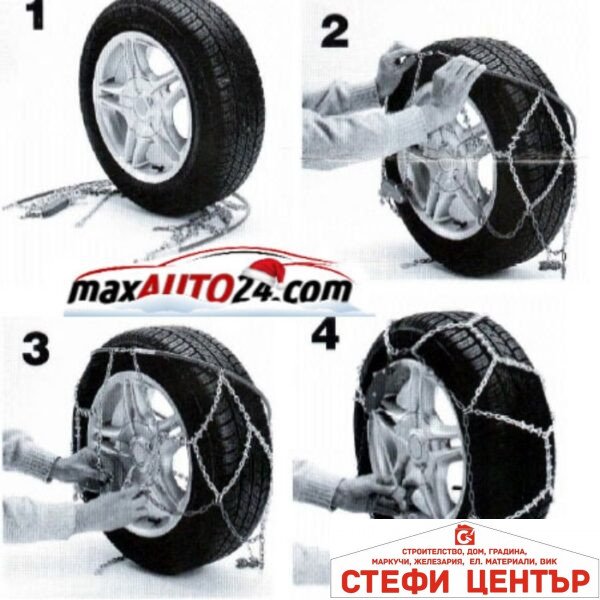 1

2

maxAUTO24.com

3

4

СТРОИТЕЛСТВО, ДОМ, ГРАДИНА, МАРКУЧИ, ЖЕЛЕЗАРИЯ, ЕЛ. МАТЕРИАЛИ, ВИК

СТЕФИ ЦЕНТЪР