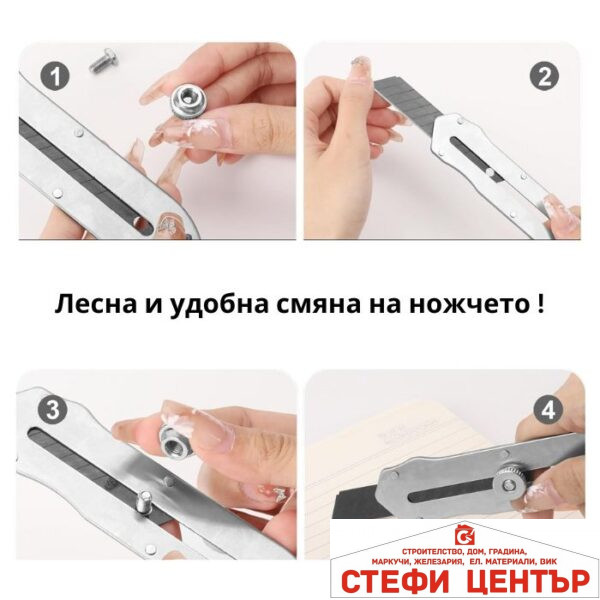 1

2

Лесна и удобна смяна на ножчето !

3

4

СТРОИТЕЛСТВО, ДОМ, ГРАДИНА, МАРКУЧИ, ЖЕЛЕЗАРИЯ, ЕЛ. МАТЕРИАЛИ, ВИК

СТЕФИ ЦЕНТЪР