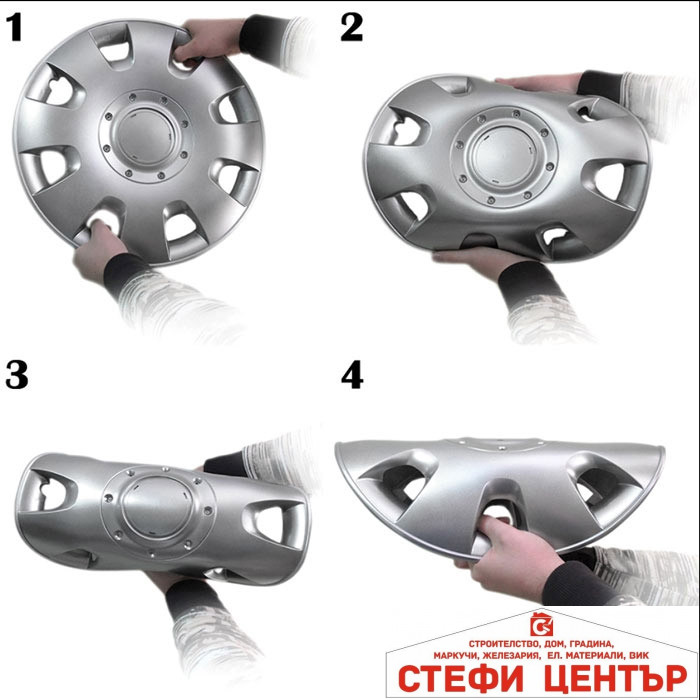 1
2
3
4

СТРОИТЕЛСТВО, ДОМ, ГРАДИНА, МАРКУЧИ, ЖЕЛЕЗАРИЯ, ЕЛ. МАТЕРИАЛИ, ВИК
СТЕФИ ЦЕНТЪР