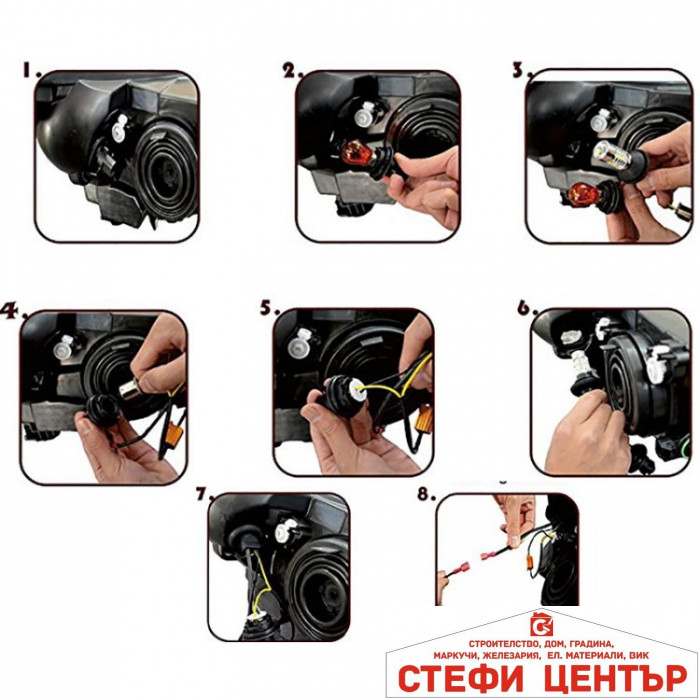 1.

2.

3.

4.

5.

6.

7.

8.

СТРОИТЕЛСТВО, ДОМ, ГРАДИНА, МАРКУЧИ, ЖЕЛЕЗАРИЯ, ЕЛ. МАТЕРИАЛИ, ВИК
СТЕФИ ЦЕНТЪР